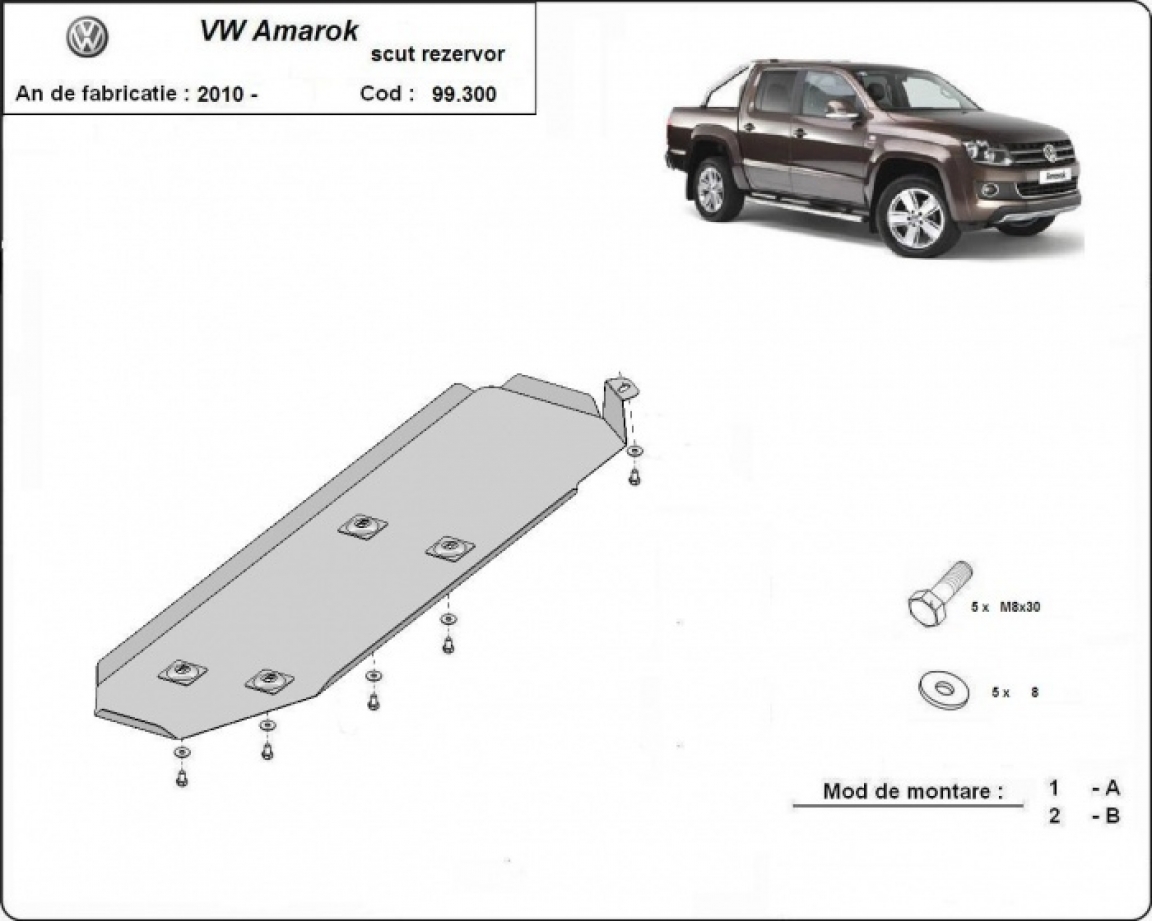 VW Amarok
scut rezervor

An de fabricatie : 2010 -

Cod : 99.300

5 x M8x30

5 x 8

Mod de montare :
1 - A
2 - B