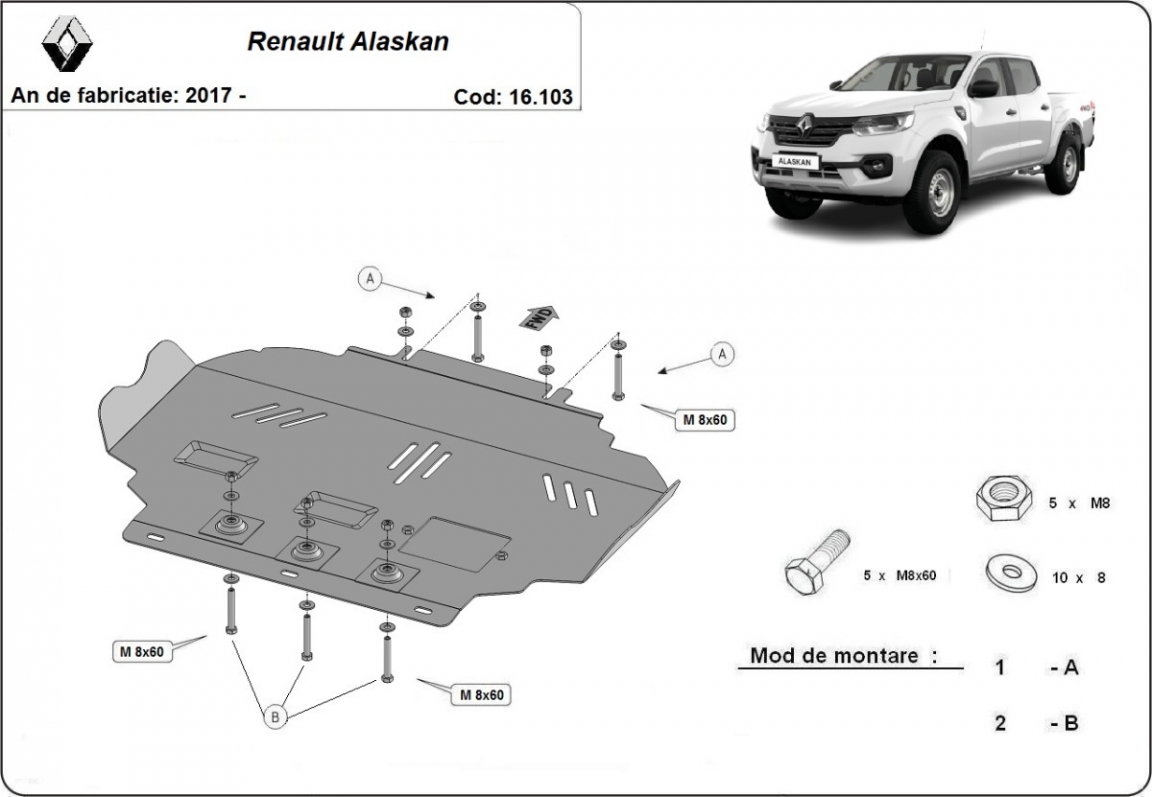 Renault Alaskan

An de fabricatie: 2017 -

Cod: 16.103

ALASKAN

A

FWD

A

M 8x60

5 x M8

5 x M8x60

10 x 8

M 8x60

M 8x60

B

Mod de montare :

1 - A

2 - B