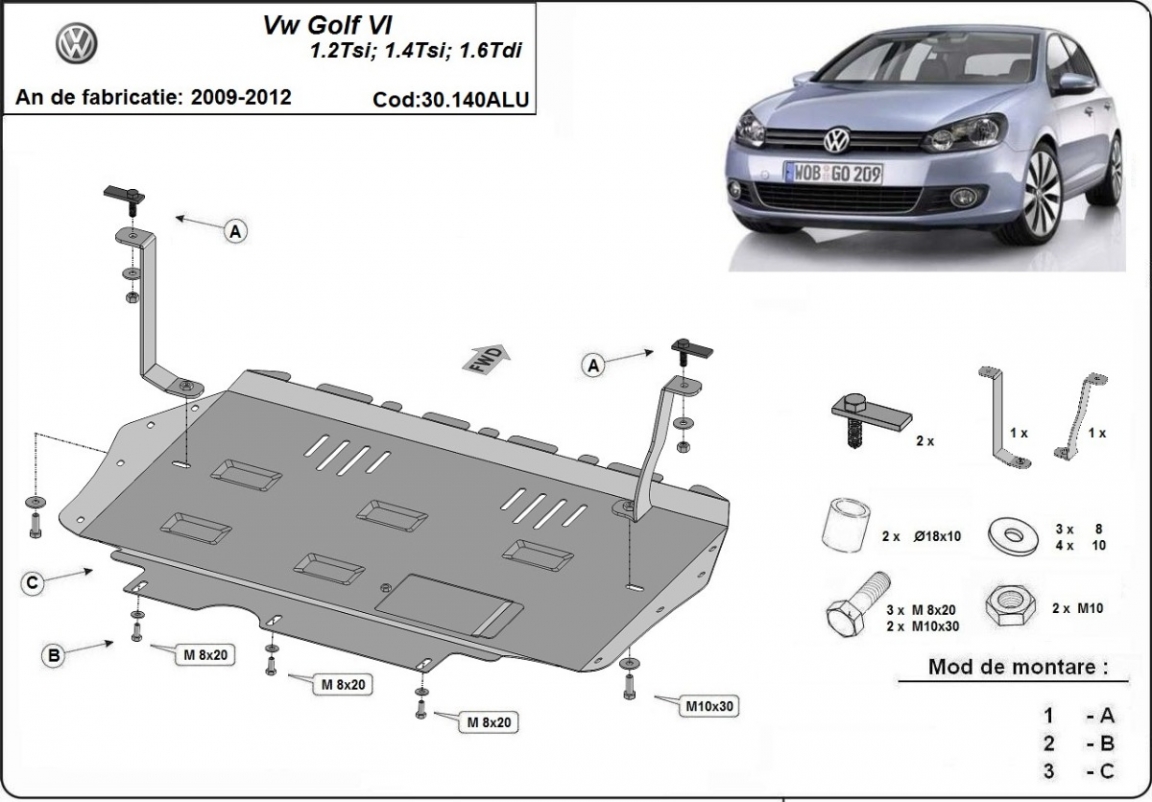 Vw Golf VI
1.2Tsi; 1.4Tsi; 1.6Tdi
An de fabricatie: 2009-2012
Cod:30.140ALU

WOB GO 209

A
FWD
A
C
B
M 8x20
M 8x20
M 8x20
M10x30

2 x
1 x
1 x
2 x Ø18x10
3 x 8
4 x 10
3 x M 8x20
2 x M10x30
2 x M10

Mod de montare :
1 - A
2 - B
3 - C