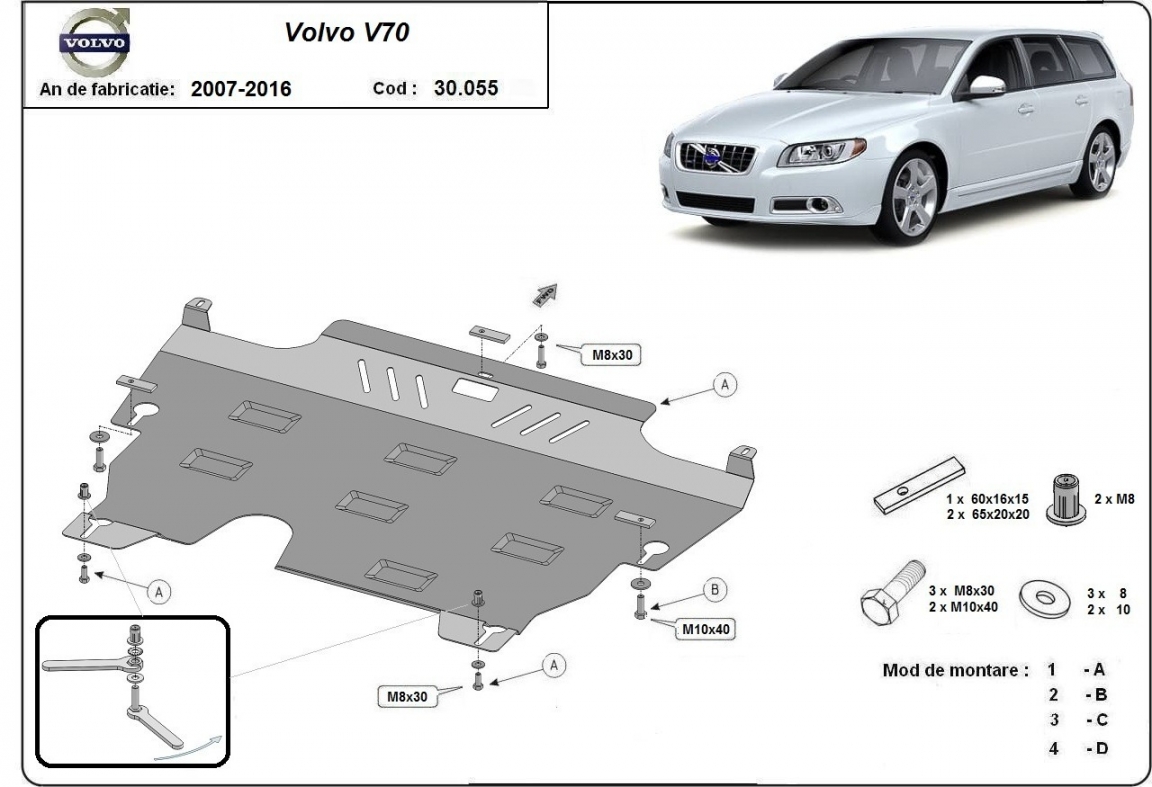 VOLVO

Volvo V70

An de fabricatie: 2007-2016

Cod : 30.055

FWD

M8x30

A

A

B

M10x40

A

M8x30

1 x 60x16x15
2 x 65x20x20

2 x M8

3 x M8x30
2 x M10x40

3 x 8
2 x 10

Mod de montare : 1 - A
2 - B
3 - C
4 - D